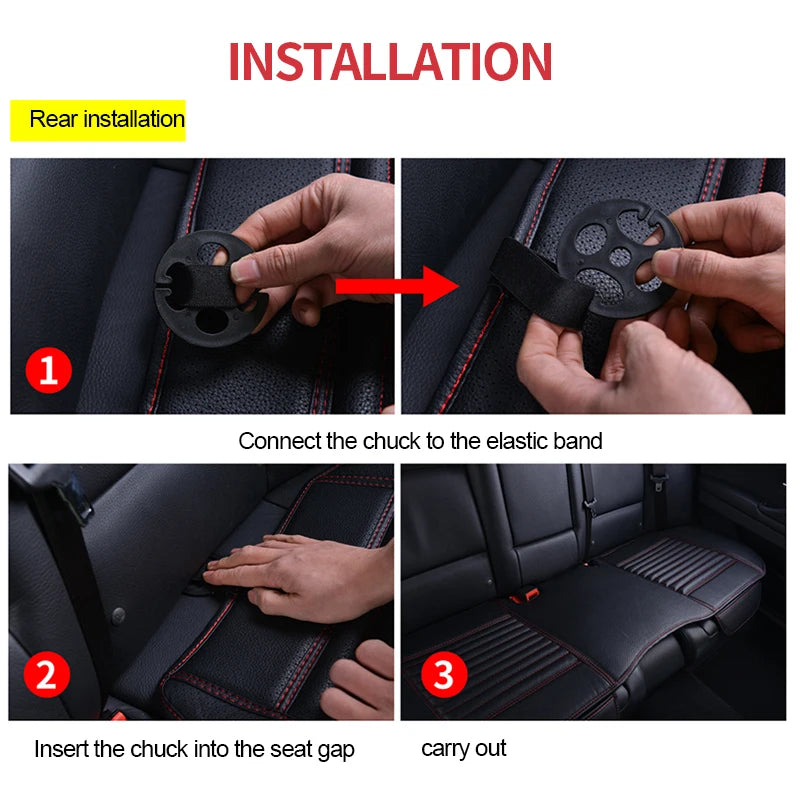 INSTALLATION

Rear installation

1

Connect the chuck to the elastic band

2

3

Insert the chuck into the seat gap

carry out