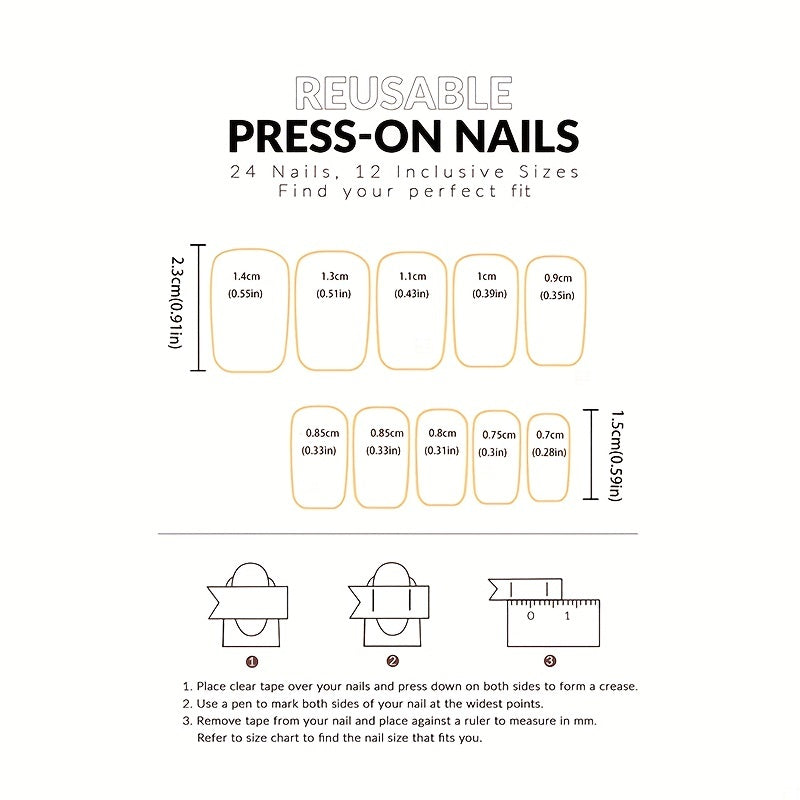 REUSABLE
PRESS-ON NAILS
24 Nails, 12 Inclusive Sizes
Find your perfect fit

2.3cm(0.91in)

1.4cm (0.55in)
1.3cm (0.51in)
1.1cm (0.43in)
1cm (0.39in)
0.9cm (0.35in)

0.85cm (0.33in)
0.85cm (0.33in)
0.8cm (0.31in)
0.75cm (0.3in)
0.7cm (0.28in)

1.5cm(0.59in)

0 1

1
2
3

1. Place clear tape over your nails and press down on both sides to form a crease.
2. Use a pen to mark both sides of your nail at the widest points.
3. Remove tape from your nail and place against a ruler to measure in mm.
Refer to size chart to find the nail size that fits you.