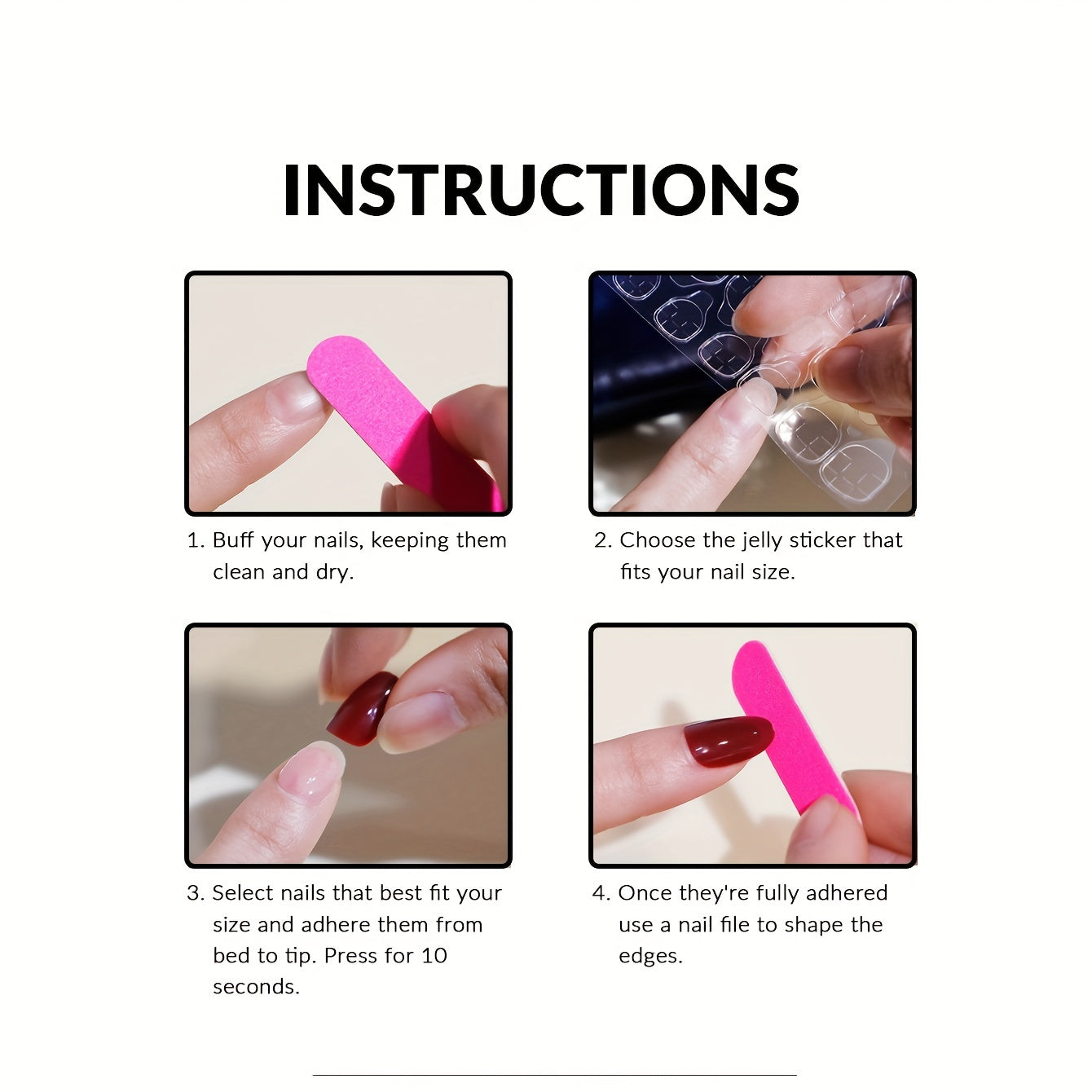 INSTRUCTIONS

1. Buff your nails, keeping them clean and dry.

2. Choose the jelly sticker that fits your nail size.

3. Select nails that best fit your size and adhere them from bed to tip. Press for 10 seconds.

4. Once they're fully adhered use a nail file to shape the edges.